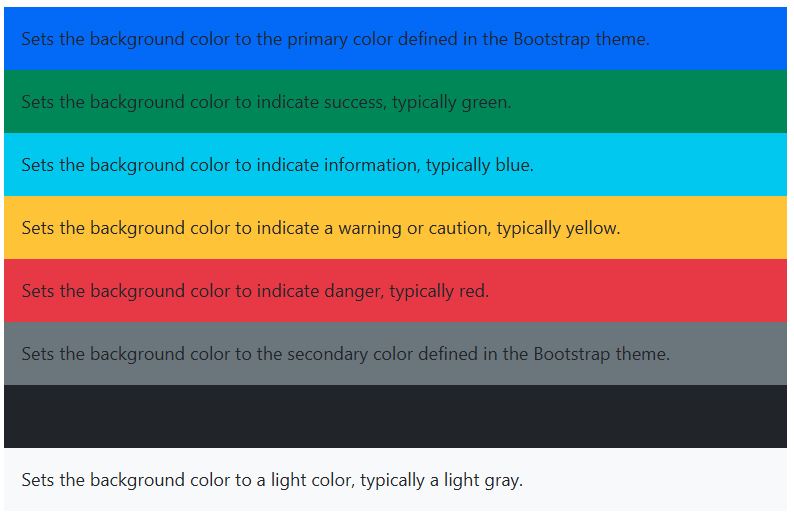 Sets the background color to the primary color defined in the Bootstrap theme.

Sets the background color to indicate success, typically green.

Sets the background color to indicate information, typically blue.

Sets the background color to indicate a warning or caution, typically yellow.

Sets the background color to indicate danger, typically red.

Sets the background color to the secondary color defined in the Bootstrap theme.

Sets the background color to a light color, typically a light gray.